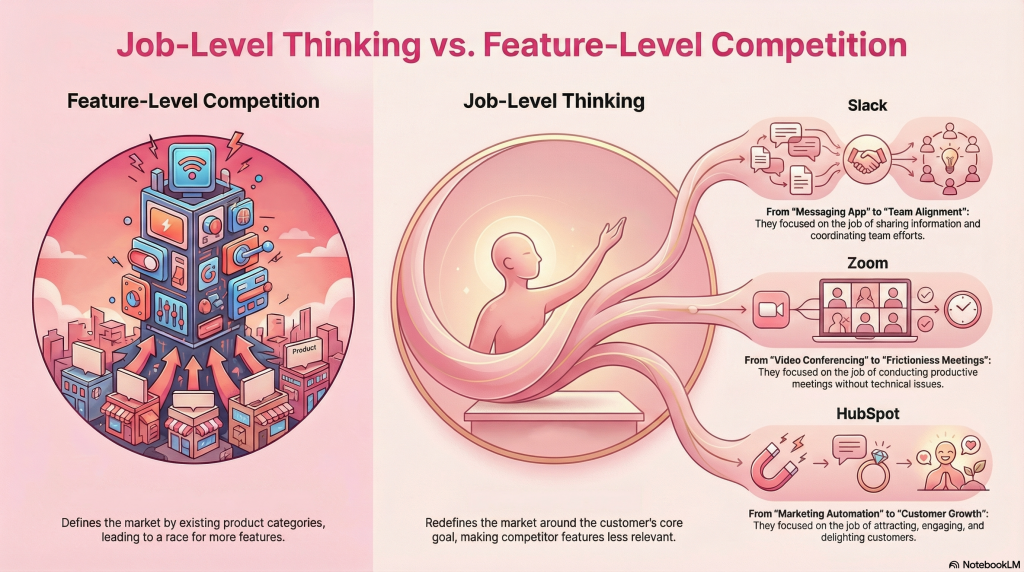 Job-Level Thinking vs. Feature-Level Competition

Feature-Level Competition

Product

Defines the market by existing product categories, leading to a race for more features.

Job-Level Thinking

Redefines the market around the customer's core goal, making competitor features less relevant.

Slack

From "Messaging App" to "Team Alignment": They focused on the job of sharing information and coordinating team efforts.

Zoom

From "Video Conferencing" to "Frictionless Meetings": They focused on the job of conducting productive meetings without technical issues.

HubSpot

From "Marketing Automation" to "Customer Growth": They focused on the job of attracting, engaging, and delighting customers.

NotebookLM